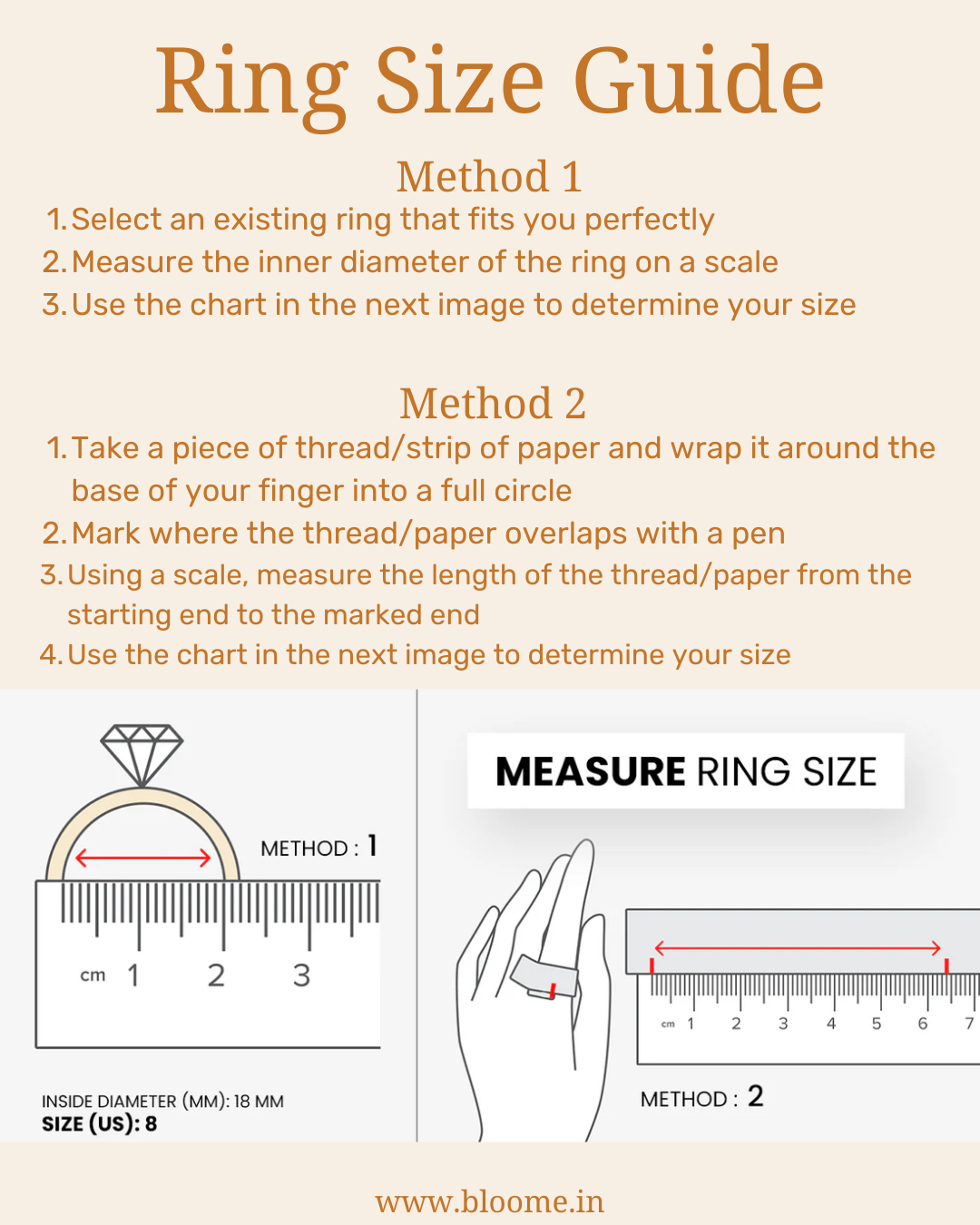 Ring Size Guide

Method 1

1. Select an existing ring that fits you perfectly
2. Measure the inner diameter of the ring on a scale
3. Use the chart in the next image to determine your size

Method 2

1. Take a piece of thread/strip of paper and wrap it around the base of your finger into a full circle
2. Mark where the thread/paper overlaps with a pen
3. Using a scale, measure the length of the thread/paper from the starting end to the marked end
4. Use the chart in the next image to determine your size

METHOD : 1

cm 1 2 3

INSIDE DIAMETER (MM): 18 MM
SIZE (US): 8

MEASURE RING SIZE

cm 1 2 3 4 5 6 7

METHOD : 2

www.bloome.in